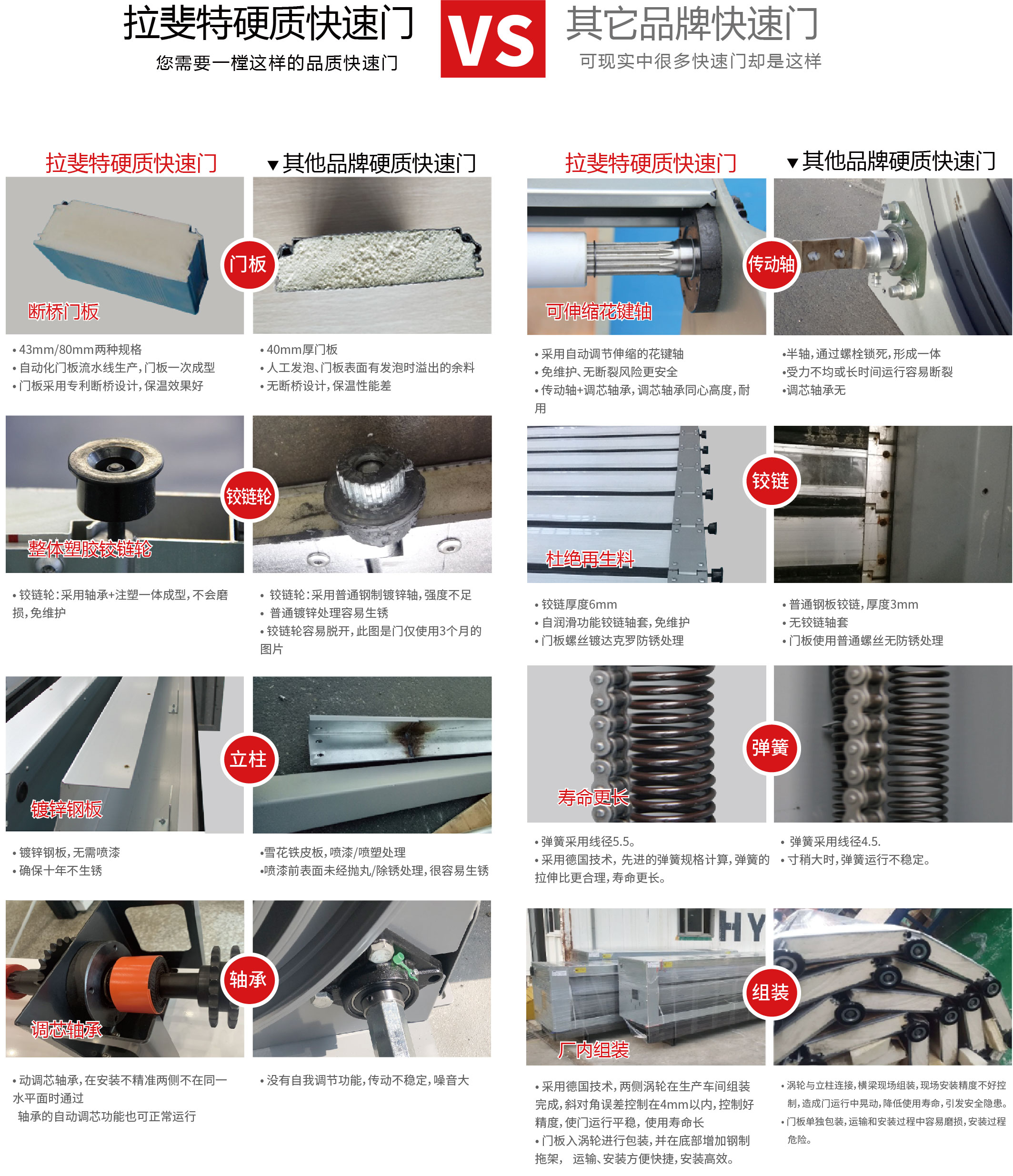 拉斐特硬质快速门
您需要一樘这样的品质快速门

VS

其它品牌快速门
可现实中很多快速门却是这样

拉斐特硬质快速门
▼其他品牌硬质快速门

门板
断桥门板

• 43mm/80mm两种规格
• 自动化门板流水线生产，门板一次成型
• 门板采用专利断桥设计，保温效果好

• 40mm厚门板
• 人工发泡、门板表面有发泡时溢出的余料
• 无断桥设计，保温性能差

铰链轮
整体塑胶铰链轮

• 铰链轮：采用轴承+注塑一体成型，不会磨损，免维护

• 铰链轮：采用普通钢制镀锌轴，强度不足
• 普通镀锌处理容易生锈
• 铰链轮容易脱开，此图是门仅使用3个月的图片

立柱
镀锌钢板

• 镀锌钢板，无需喷漆
• 确保十年不生锈

•雪花铁皮板，喷漆/喷塑处理
•喷漆前表面未经抛丸/除锈处理，很容易生锈

轴承
调芯轴承

• 动调芯轴承，在安装不精准两侧不在同一水平面时通过
轴承的自动调芯功能也可正常运行

• 没有自我调节功能，传动不稳定，噪音大

拉斐特硬质快速门
▼其他品牌硬质快速门

传动轴
可伸缩花键轴

• 采用自动调节伸缩的花键轴
• 免维护、无断裂风险更安全
• 传动轴+调芯轴承，调芯轴承同心高度，耐用

•半轴，通过螺栓锁死，形成一体
•受力不均或长时间运行容易断裂
•调芯轴承无

铰链
杜绝再生料

• 铰链厚度6mm
• 自润滑功能铰链轴套，免维护
• 门板螺丝镀达克罗防锈处理

• 普通钢板铰链，厚度3mm
• 无铰链轴套
• 门板使用普通螺丝无防锈处理

弹簧
寿命更长

• 弹簧采用线径5.5。
• 采用德国技术，先进的弹簧规格计算，弹簧的拉伸比更合理，寿命更长。

• 弹簧采用线径4.5.
• 寸稍大时，弹簧运行不稳定。

HY
组装
厂内组装

• 采用德国技术，两侧涡轮在生产车间组装完成，斜对角误差控制在4mm以内，控制好精度，使门运行平稳，使用寿命长
• 门板入涡轮进行包装，并在底部增加钢制拖架， 运输、安装方便快捷，安装高效。

• 涡轮与立柱连接，横梁现场组装，现场安装精度不好控制，造成门运行中晃动，降低使用寿命，引发安全隐患。
• 门板单独包装，运输和安装过程中容易磨损，安装过程危险。